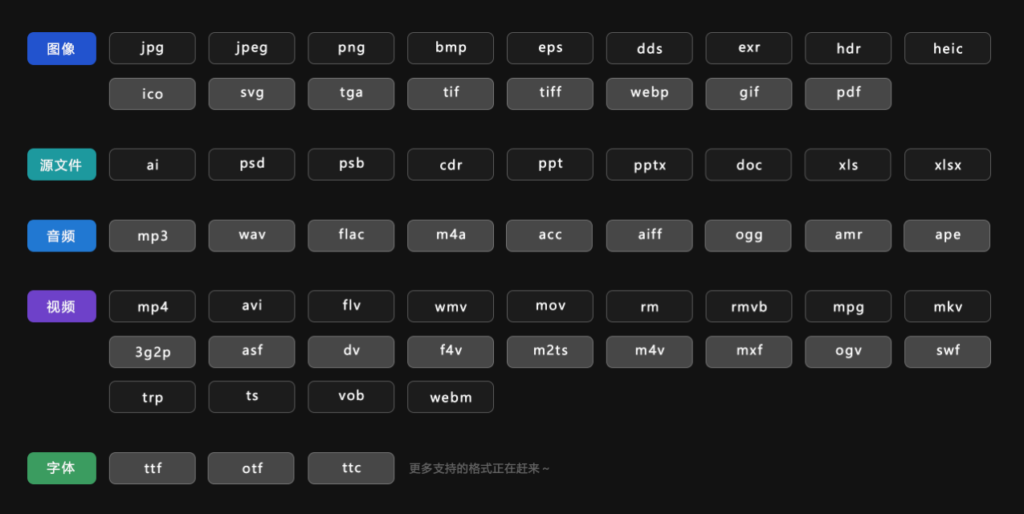 图像 jpg jpeg png bmp eps dds exr hdr heic ico svg tga tif tiff webp gif pdf

源文件 ai psd psb cdr ppt pptx doc xls xlsx

音频 mp3 wav flac m4a acc aiff ogg amr ape

视频 mp4 avi flv wmv mov rm rmvb mpg mkv 3g2p asf dv f4v m2ts m4v mxf ogv swf trp ts vob webm

字体 ttf otf ttc 更多支持的格式正在赶来～